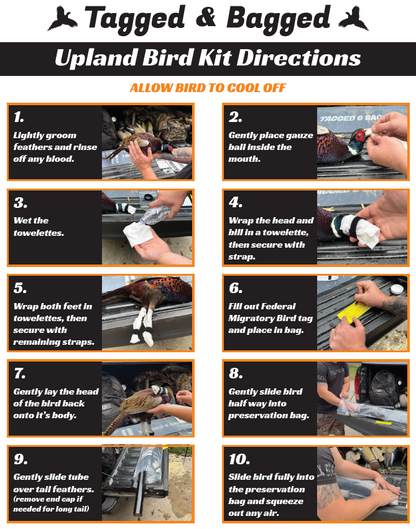 Tagged & Bagged

Upland Bird Kit Directions

ALLOW BIRD TO COOL OFF

1.
Lightly groom feathers and rinse off any blood.

2.
Gently place gauze ball inside the mouth.

TAGGED & BAG

3.
Wet the towelettes.

4.
Wrap the head and bill in a towelette, then secure with strap.

5.
Wrap both feet in towelettes, then secure with remaining straps.

6.
Fill out Federal Migratory Bird tag and place in bag.

7.
Gently lay the head of the bird back onto it's body.

8.
Gently slide bird half way into preservation bag.

9.
Gently slide tube over tail feathers. (remove end cap if needed for long tail)

10.
Slide bird fully into the preservation bag and squeeze out any air.